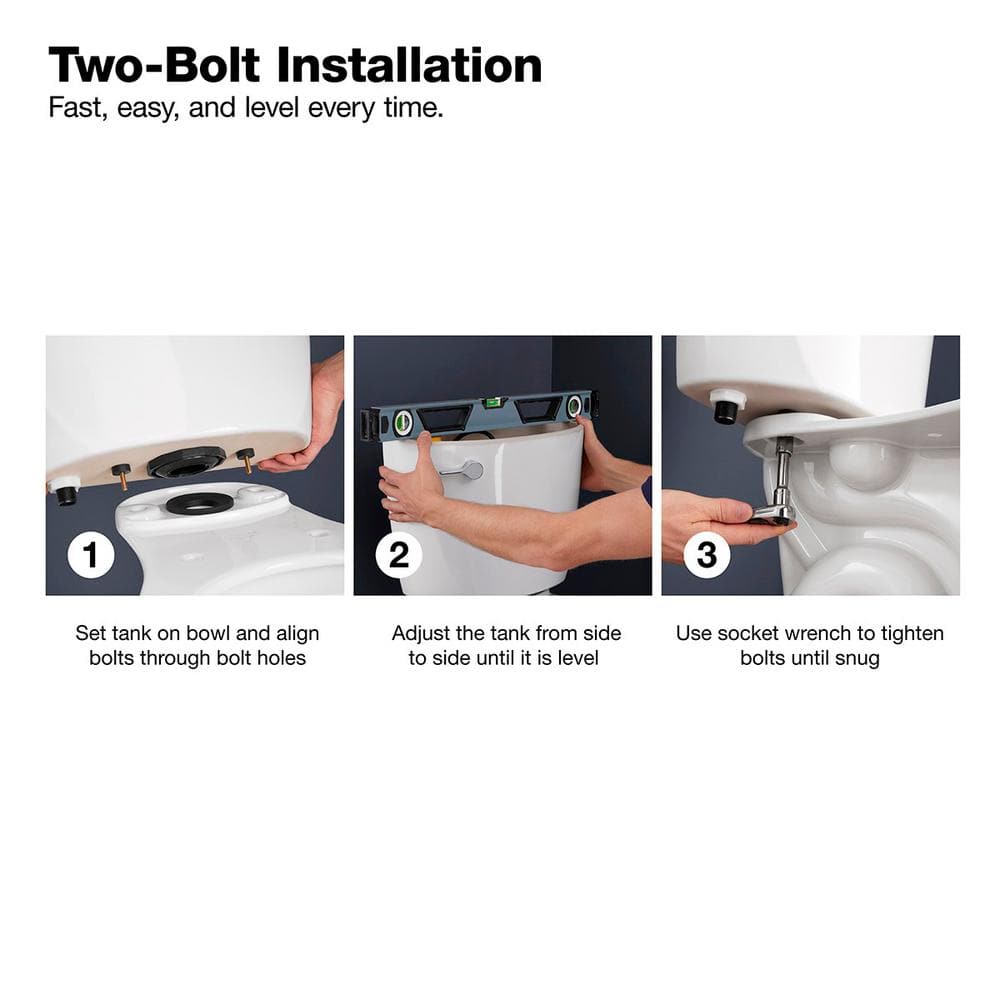 Two-Bolt Installation
Fast, easy, and level every time.

1

Set tank on bowl and align bolts through bolt holes

2

Adjust the tank from side to side until it is level

3

Use socket wrench to tighten bolts until snug